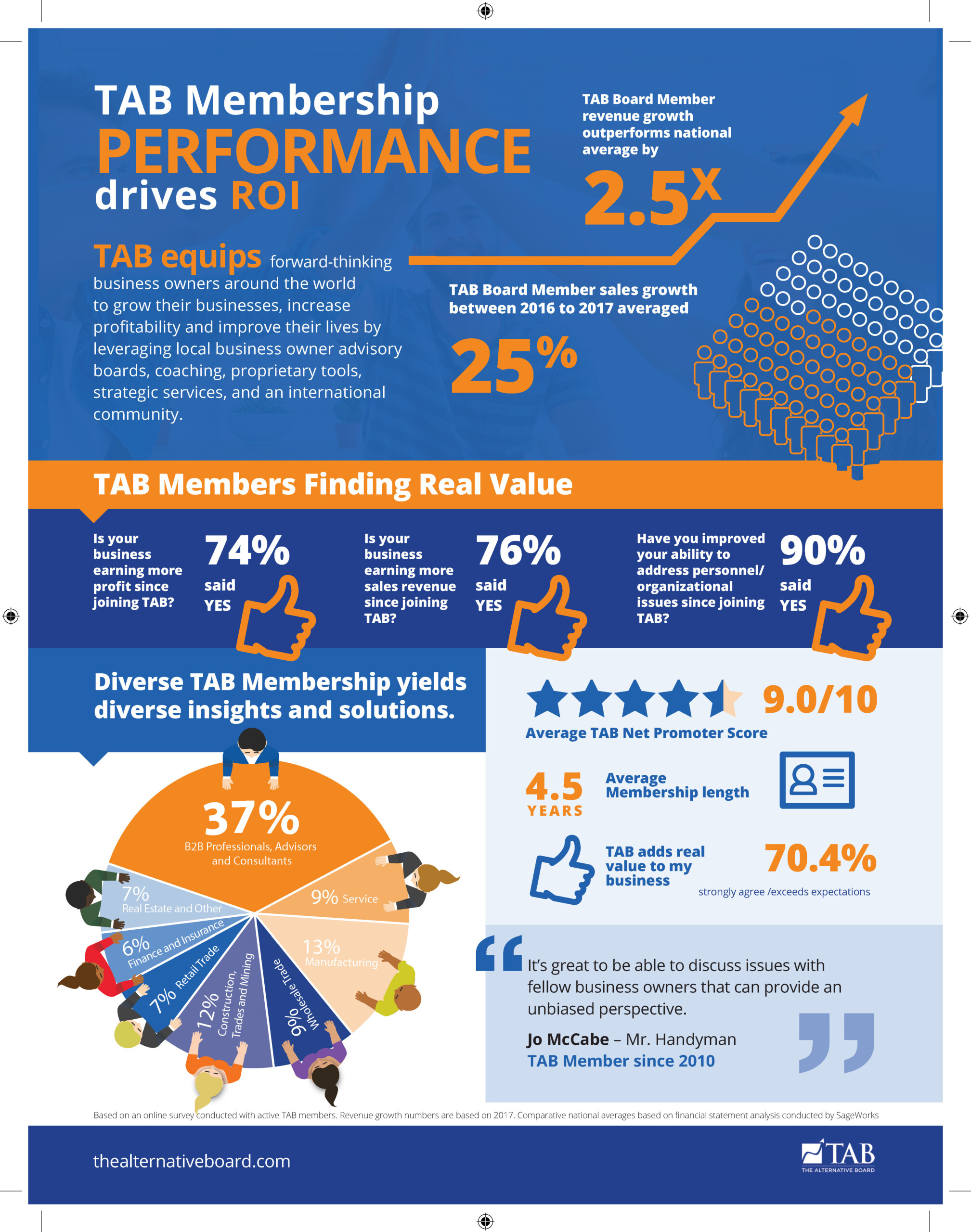 TAB Membership PERFORMANCE drives ROI

TAB Board Member revenue growth outperforms national average by

2.5X

TAB equips forward-thinking business owners around the world to grow their businesses, increase profitability and improve their lives by leveraging local business owner advisory boards, coaching, proprietary tools, strategic services, and an international community.

TAB Board Member sales growth between 2016 to 2017 averaged

25%

TAB Members Finding Real Value

Is your business earning more profit since joining TAB?

74% said YES

Is your business earning more sales revenue since joining TAB?

76% said YES

Have you improved your ability to address personnel/ organizational issues since joining TAB?

90% said YES

Diverse TAB Membership yields diverse insights and solutions.

37% B2B Professionals, Advisors and Consultants

9% Service

13% Manufacturing

9% Wholesale Trade

12% Construction, Trades and Mining

7% Retail Trade

6% Finance and Insurance

7% Real Estate and Other

9.0/10

Average TAB Net Promoter Score

4.5 YEARS

Average Membership length

TAB adds real value to my business

70.4%

strongly agree /exceeds expectations

It's great to be able to discuss issues with fellow business owners that can provide an unbiased perspective.

Jo McCabe – Mr. Handyman

TAB Member since 2010

Based on an online survey conducted with active TAB members. Revenue growth numbers are based on 2017. Comparative national averages based on financial statement analysis conducted by SageWorks

thealternativeboard.com

TAB THE ALTERNATIVE BOARD